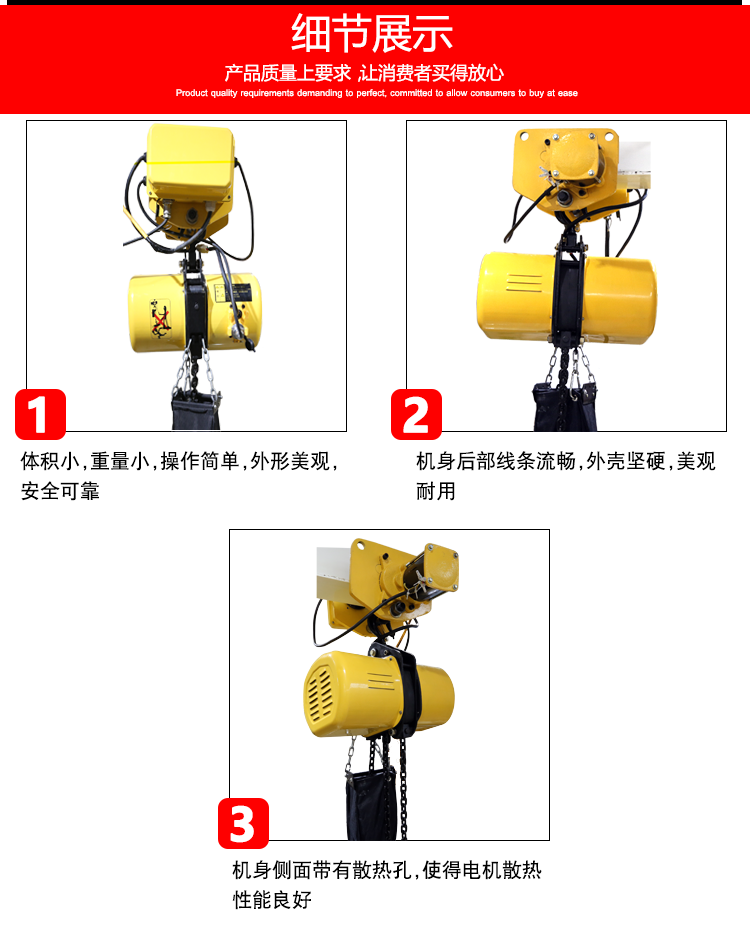 细节展示

产品质量上要求 ,让消费者买得放心

Product quality requirements demanding to perfect, committed to allow consumers to buy at ease

1

体积小,重量小,操作简单,外形美观,安全可靠

2

机身后部线条流畅,外壳坚硬,美观耐用

3

机身侧面带有散热孔,使得电机散热性能良好